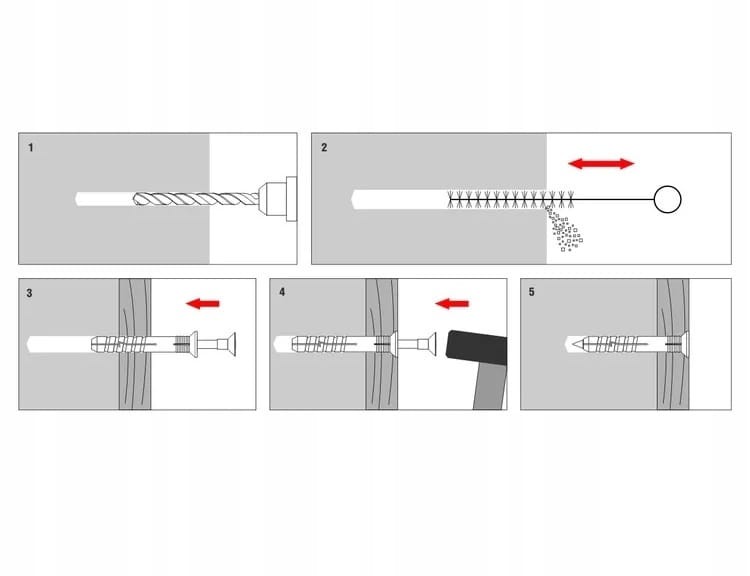 1

2

3

4

5