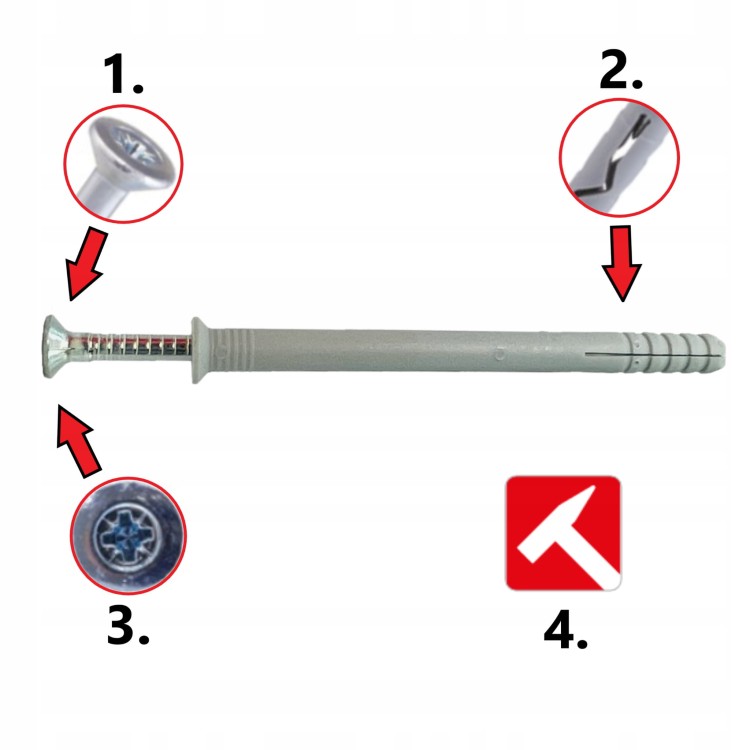 1.

2.

3.

4.