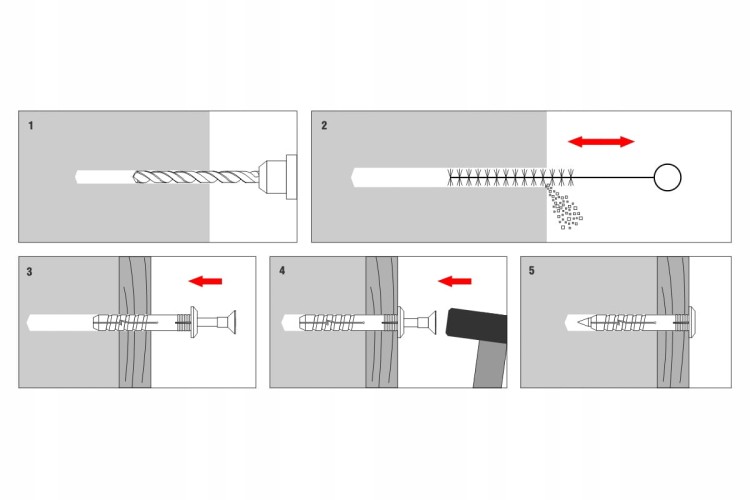 1

2

3

4

5