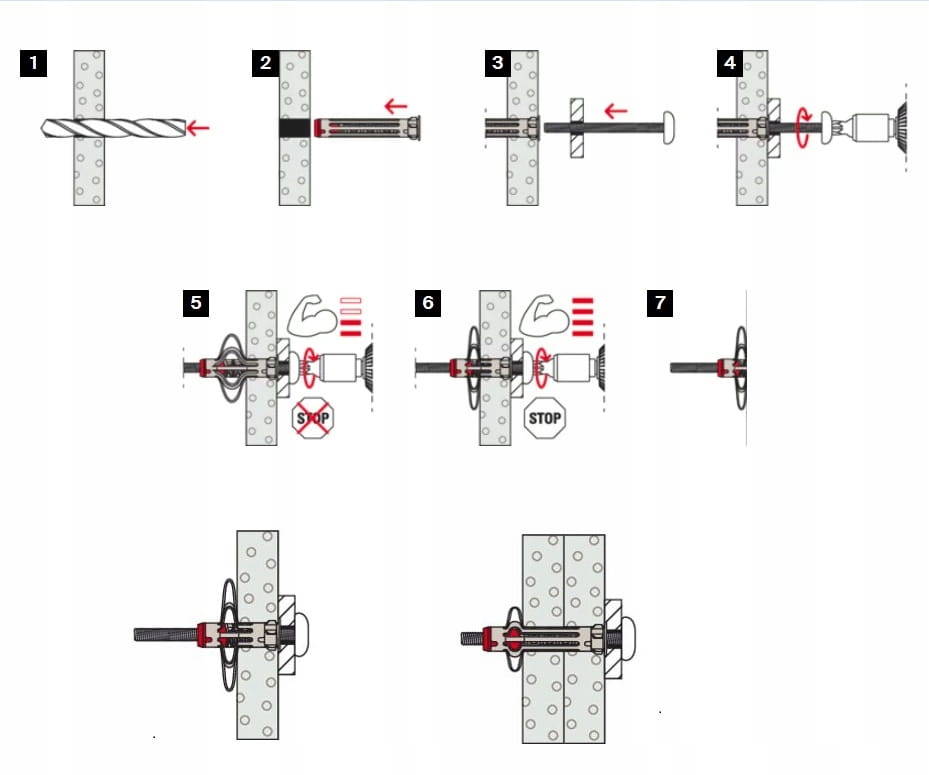 1

2

3

4

5

STOP

6

STOP

7