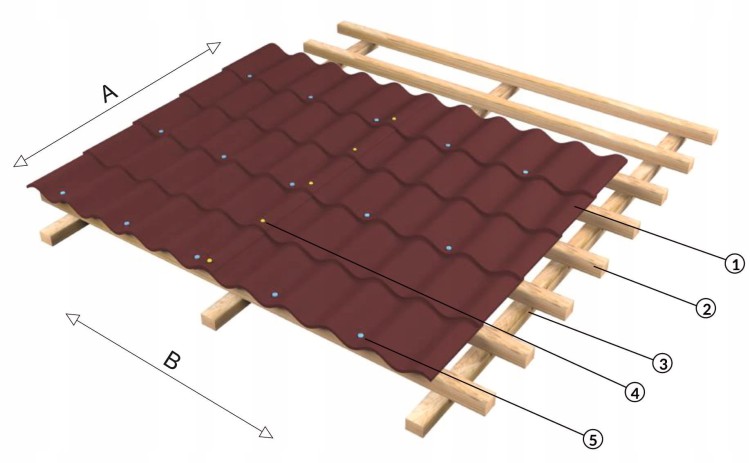 A
B
1
2
3
4
5