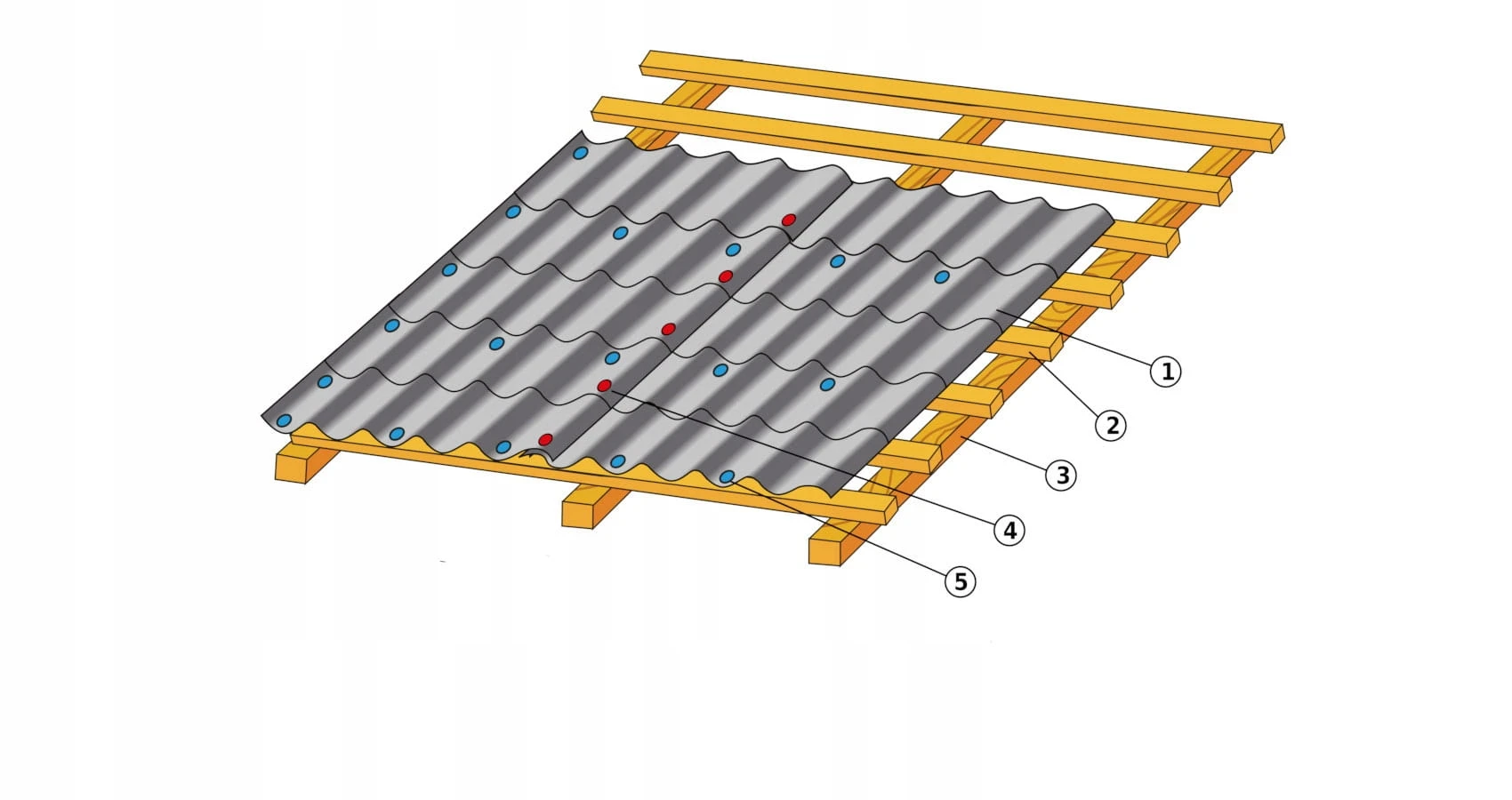 1
2
3
4
5