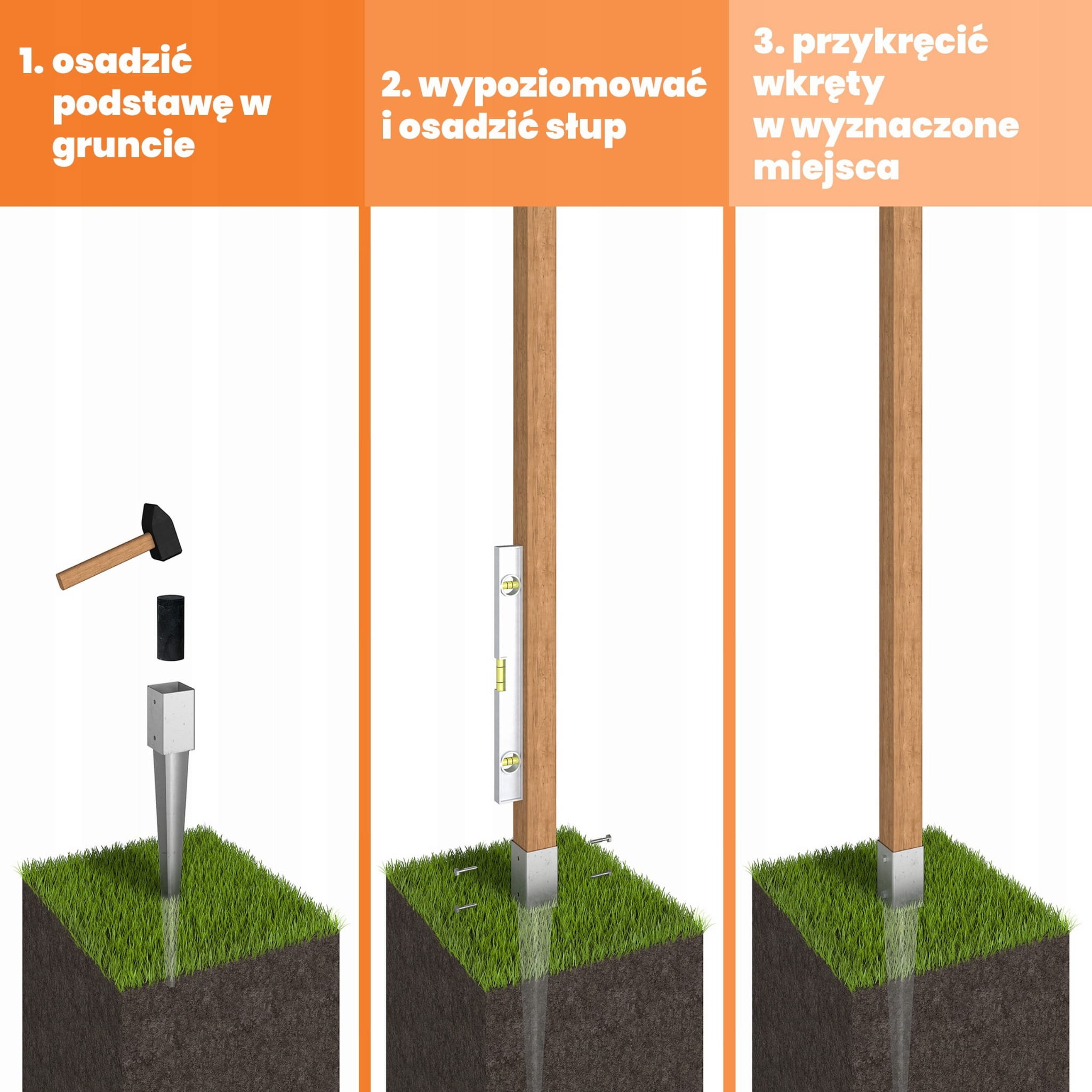 1. osadzić podstawę w gruncie

2. wypoziomować i osadzić słup

3. przykręcić wkręty w wyznaczone miejsca